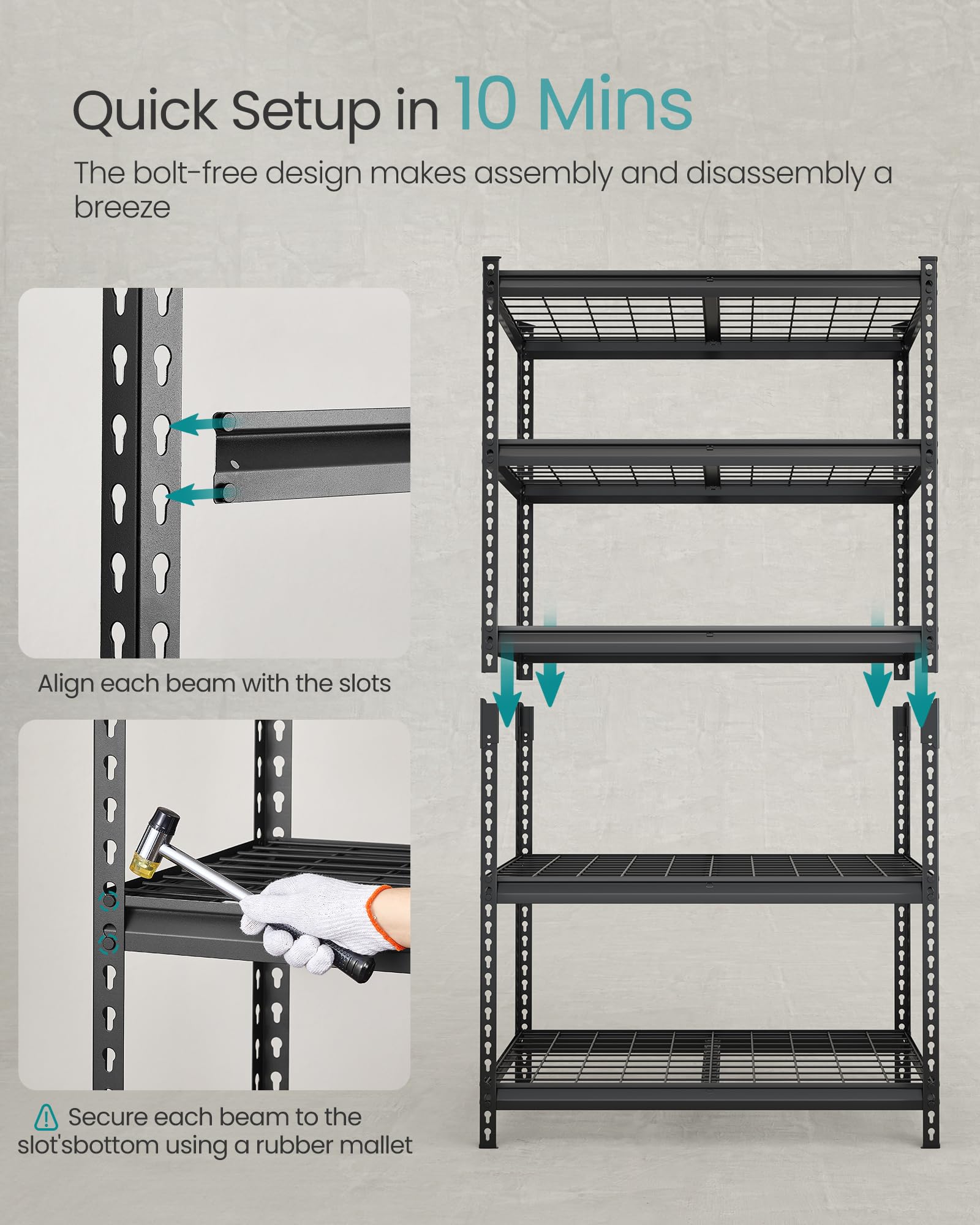 Quick Setup in 10 Mins

The bolt-free design makes assembly and disassembly a breeze

Align each beam with the slots

Secure each beam to the slot'sbottom using a rubber mallet