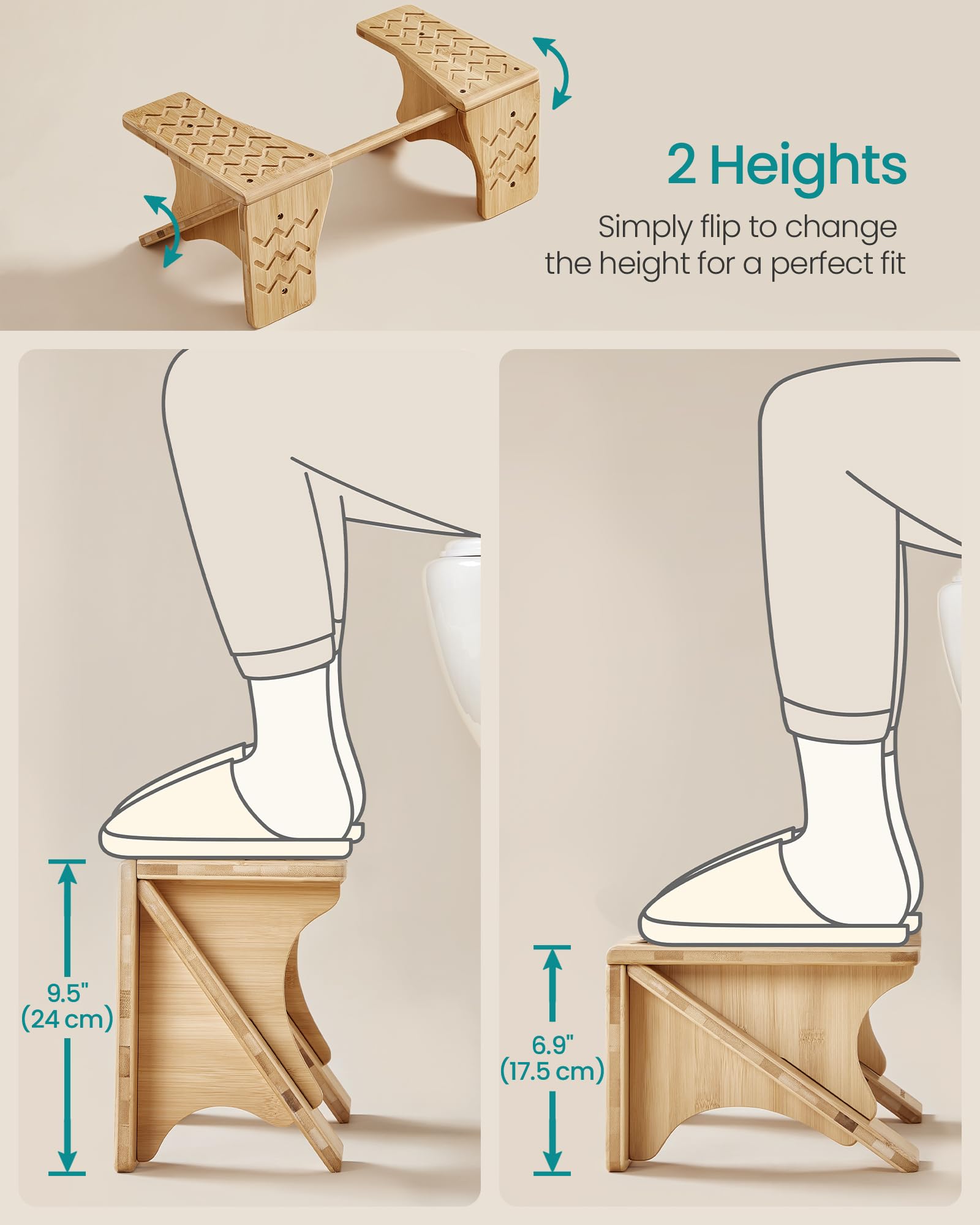 2 Heights

Simply flip to change the height for a perfect fit

9.5"
(24 cm)

6.9"
(17.5 cm)