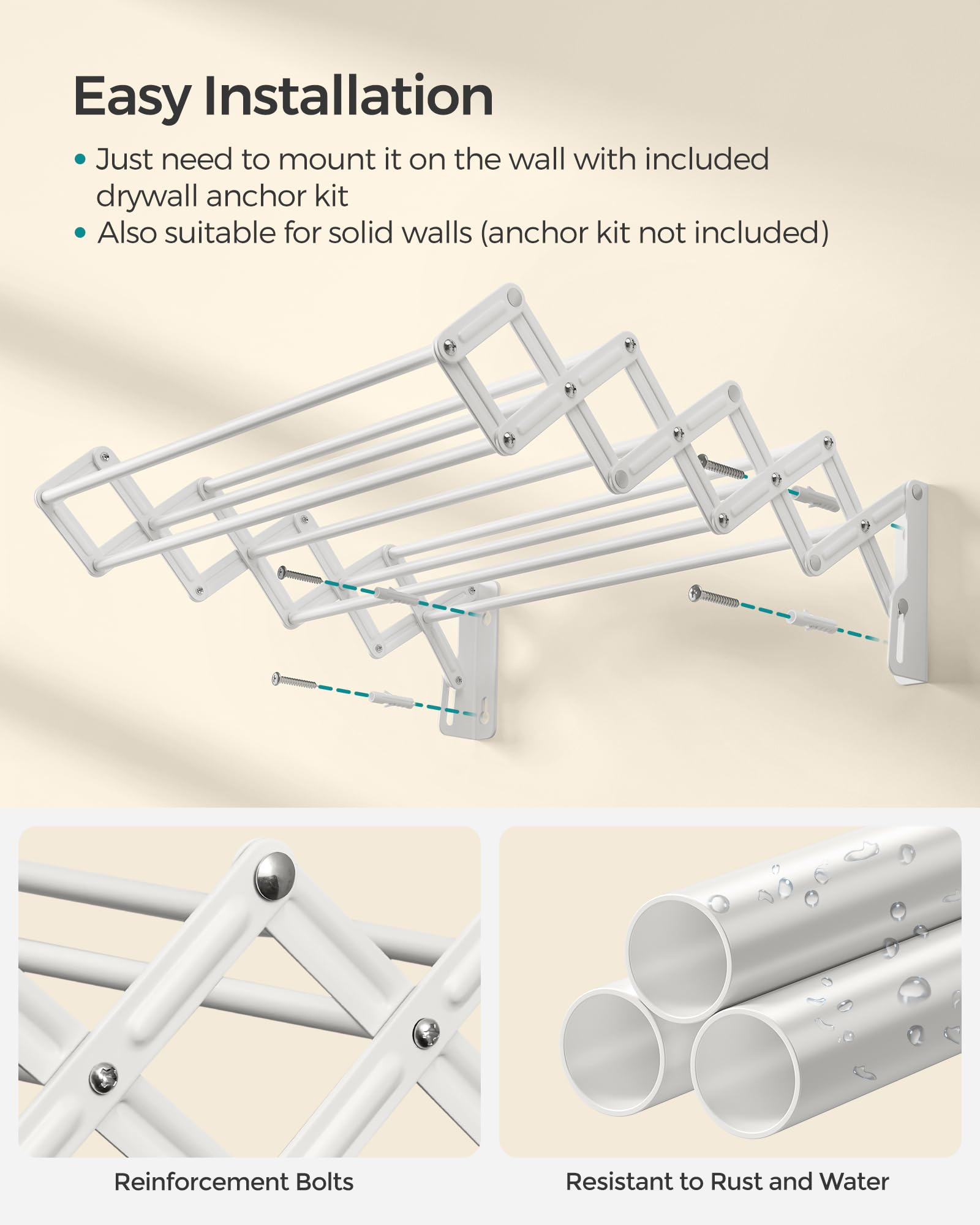 Easy Installation

• Just need to mount it on the wall with included drywall anchor kit
• Also suitable for solid walls (anchor kit not included)

Reinforcement Bolts

Resistant to Rust and Water