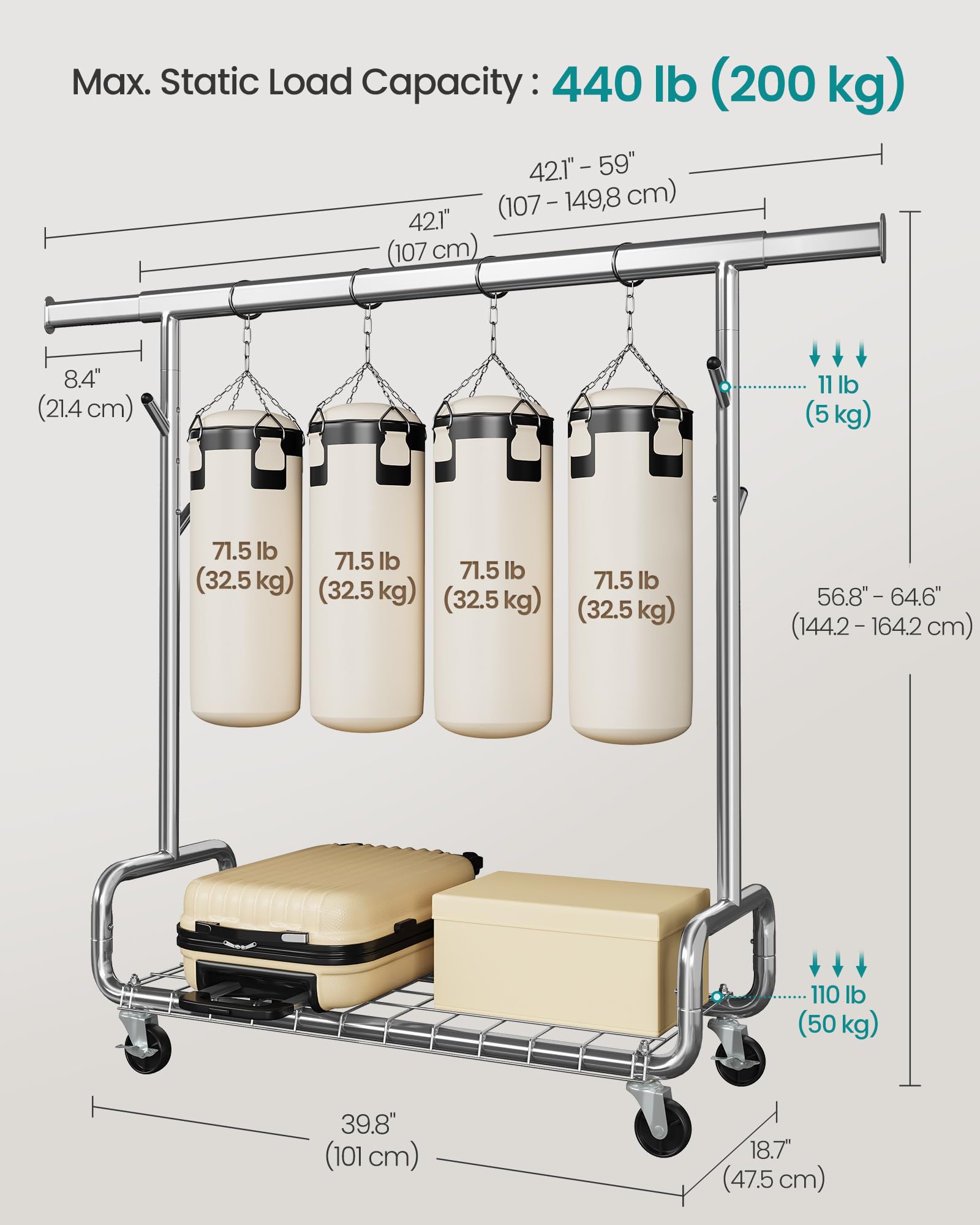 Max. Static Load Capacity : 440 lb (200 kg)

42.1" - 59"
(107 - 149,8 cm)

42.1"
(107 cm)

8.4"
(21.4 cm)

11 lb
(5 kg)

71.5 lb
(32.5 kg)

71.5 lb
(32.5 kg)

71.5 lb
(32.5 kg)

71.5 lb
(32.5 kg)

56.8" - 64.6"
(144.2 - 164.2 cm)

110 lb
(50 kg)

39.8"
(101 cm)

18.7"
(47.5 cm)