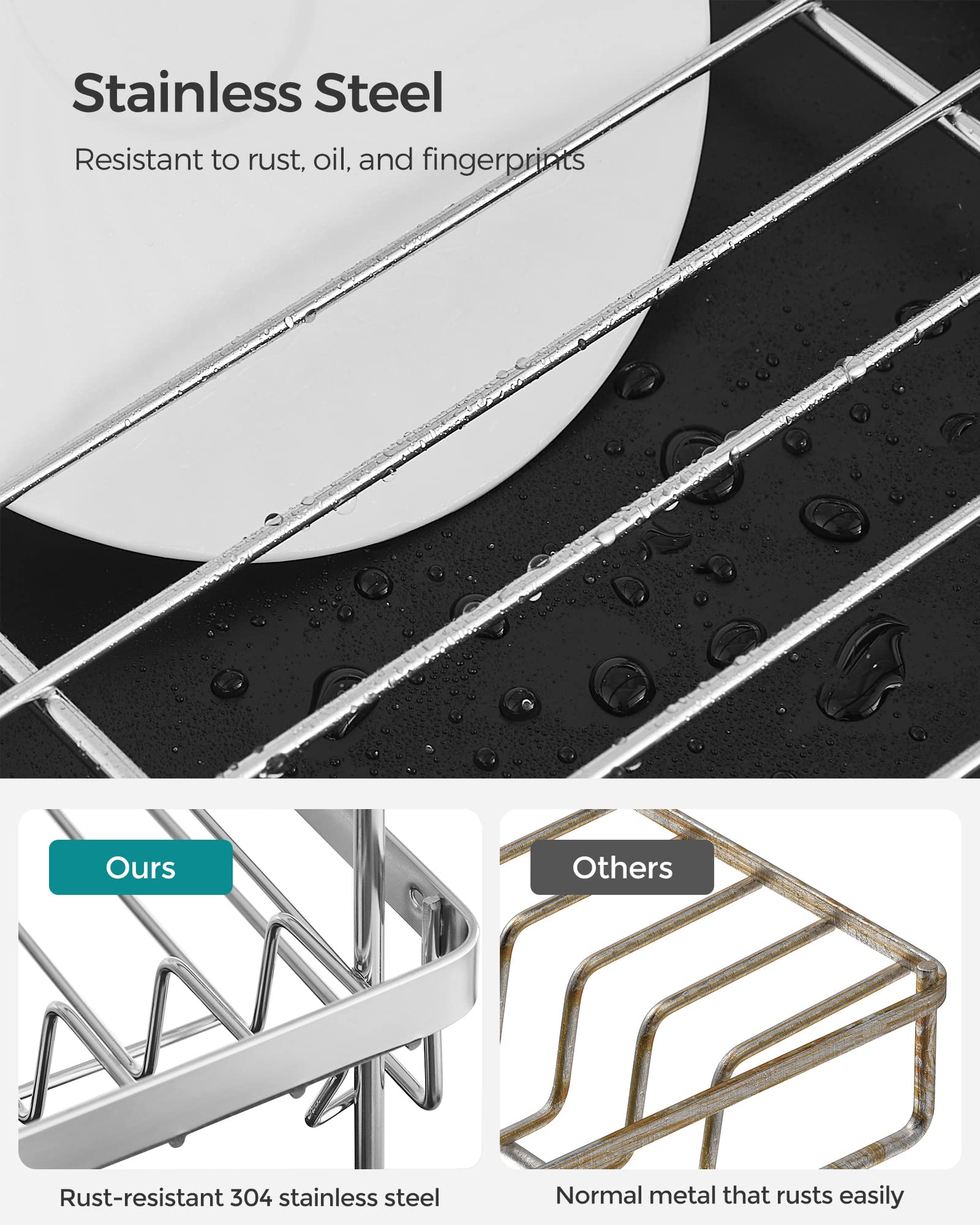 Stainless Steel

Resistant to rust, oil, and fingerprints

Ours

Rust-resistant 304 stainless steel

Others

Normal metal that rusts easily