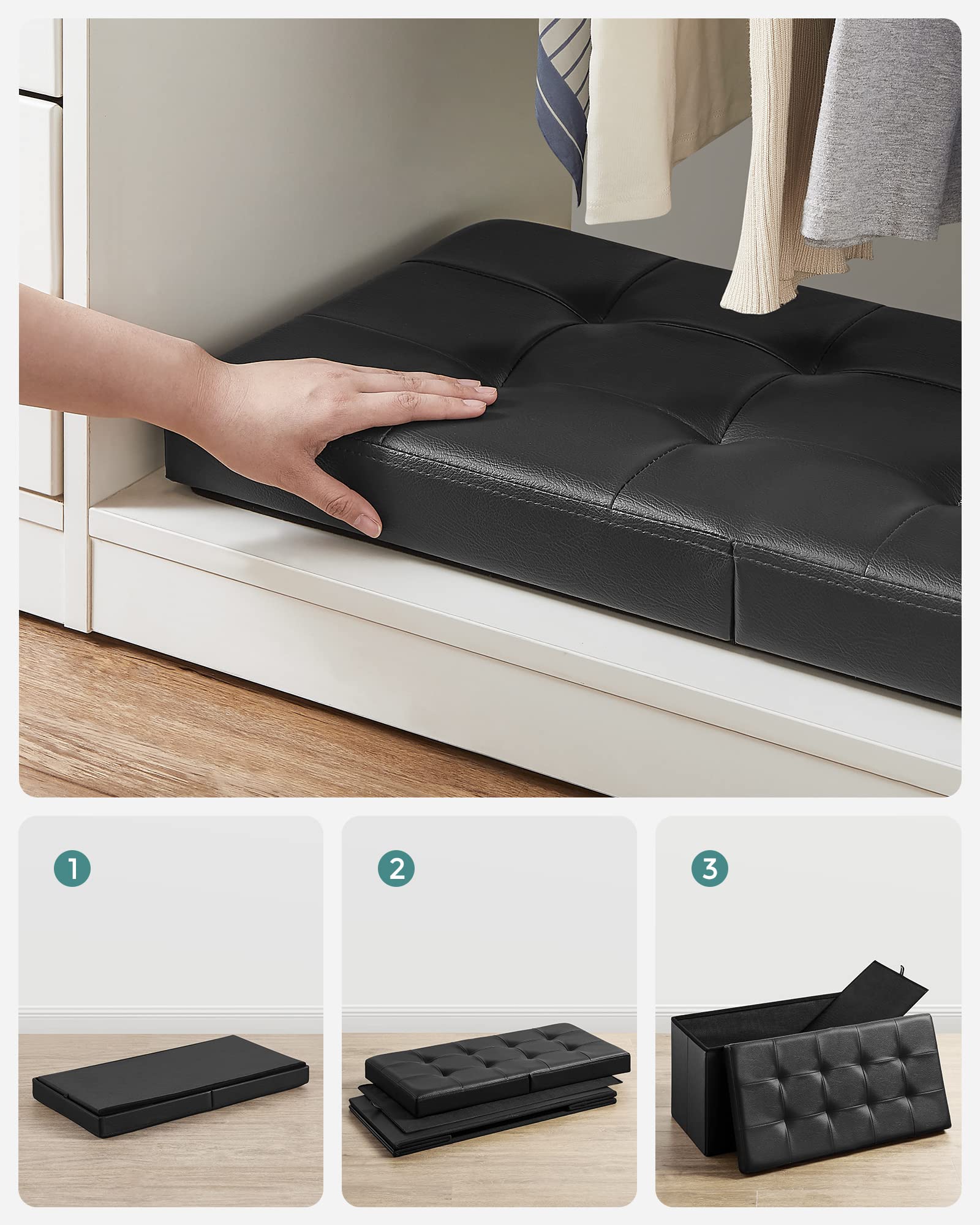 1

2

3