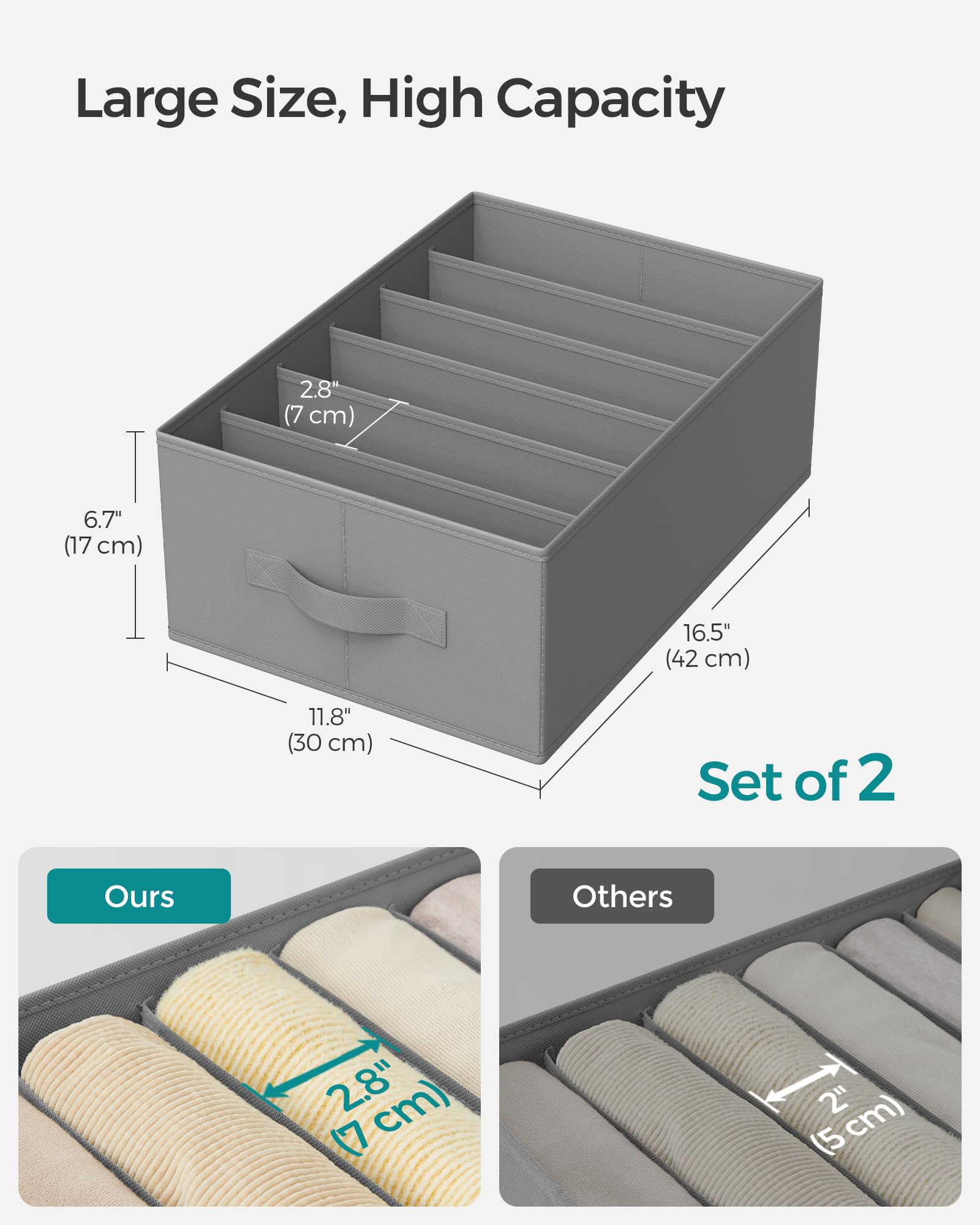 Large Size, High Capacity

2.8"
(7 cm)

6.7"
(17 cm)

16.5"
(42 cm)

11.8"
(30 cm)

Set of 2

Ours

2.8"
(7 cm)

Others

2"
(5 cm)