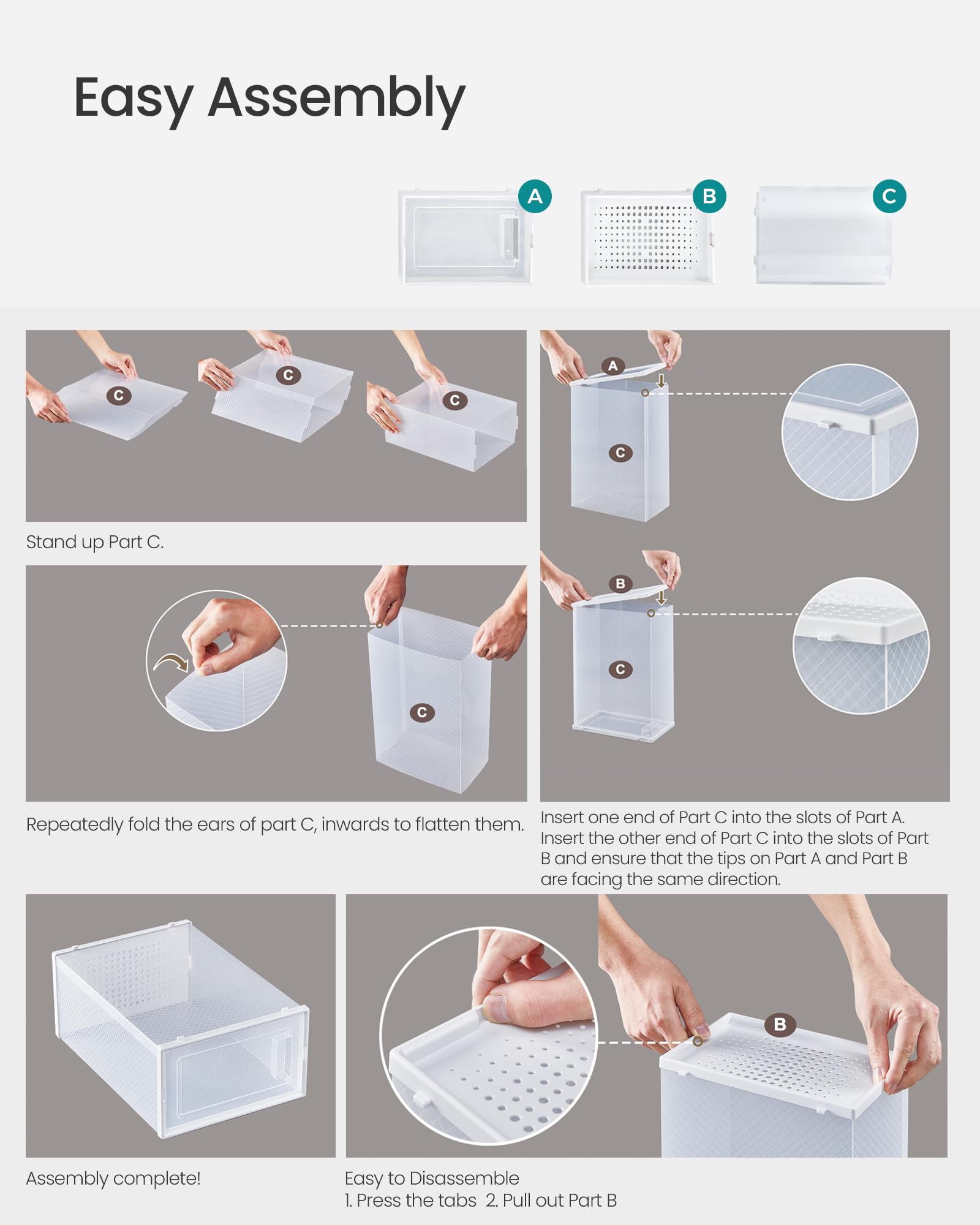 Easy Assembly

A

B

C

C

C

C

Stand up Part C.

C

Repeatedly fold the ears of part C, inwards to flatten them.

A

C

B

C

Insert one end of Part C into the slots of Part A. Insert the other end of Part C into the slots of Part B and ensure that the tips on Part A and Part B are facing the same direction.

Assembly complete!

B

Easy to Disassemble
1. Press the tabs 2. Pull out Part B