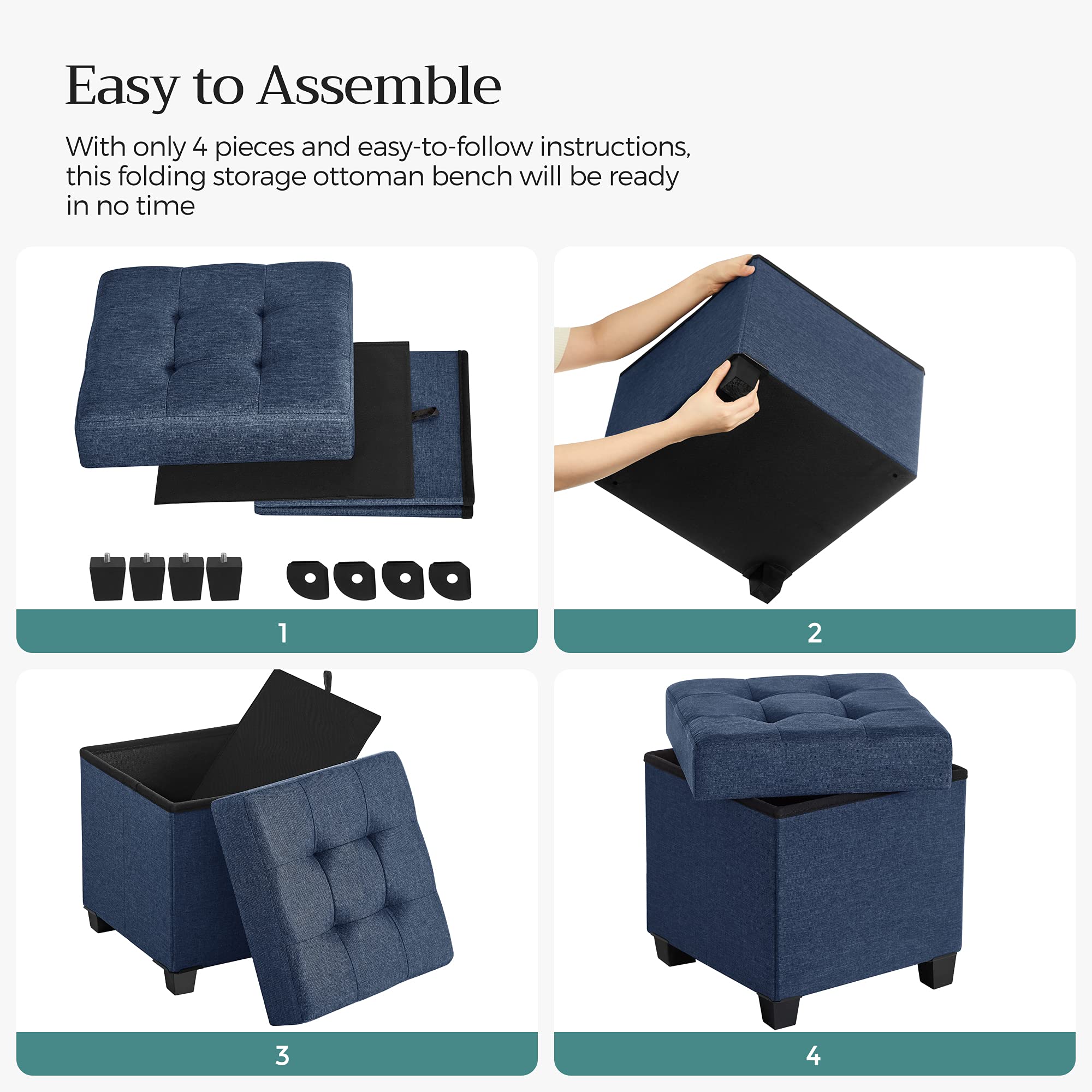 Easy to Assemble

With only 4 pieces and easy-to-follow instructions, this folding storage ottoman bench will be ready in no time

1

2

3

4