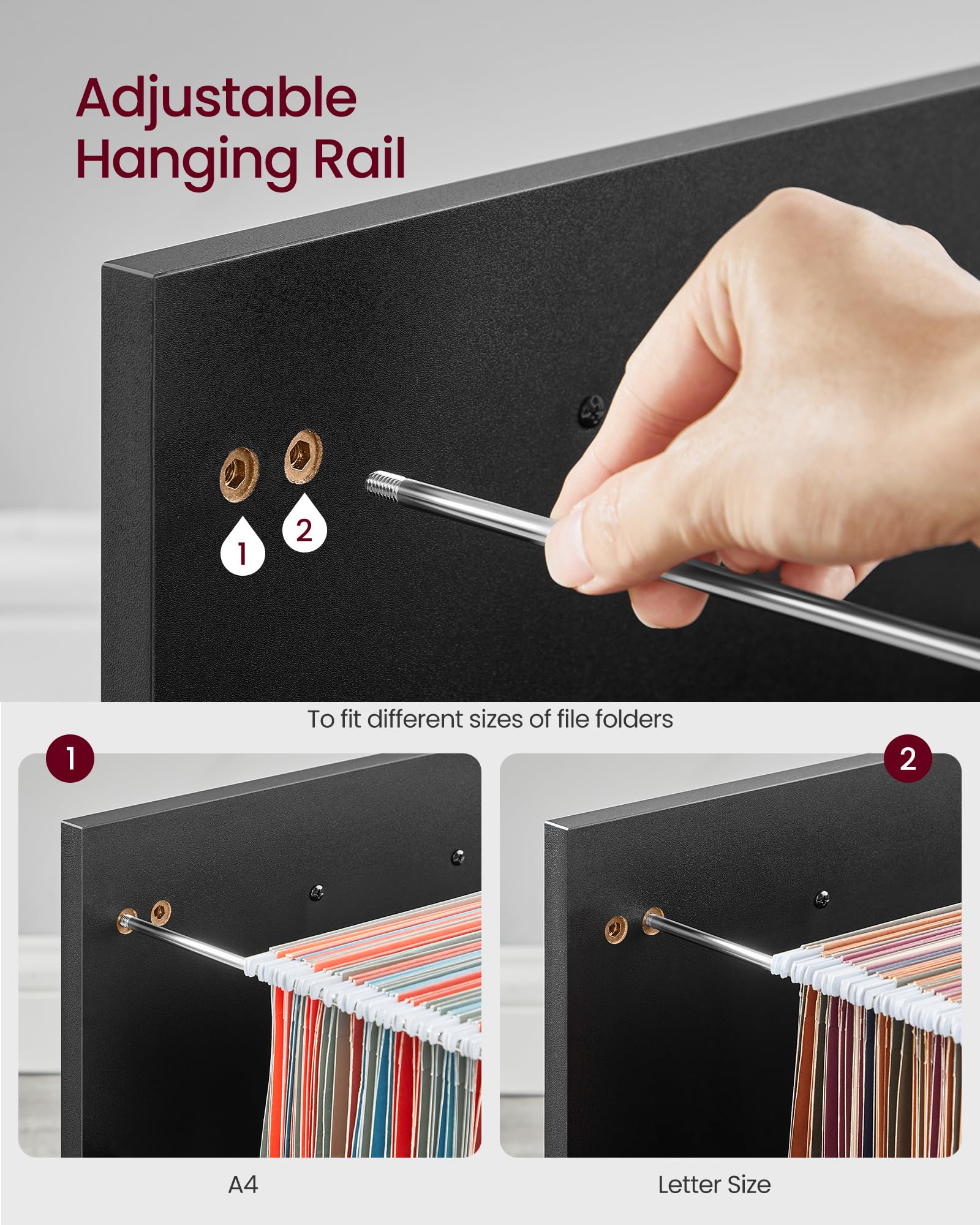 Adjustable Hanging Rail

1

2

To fit different sizes of file folders

1

2

A4

Letter Size